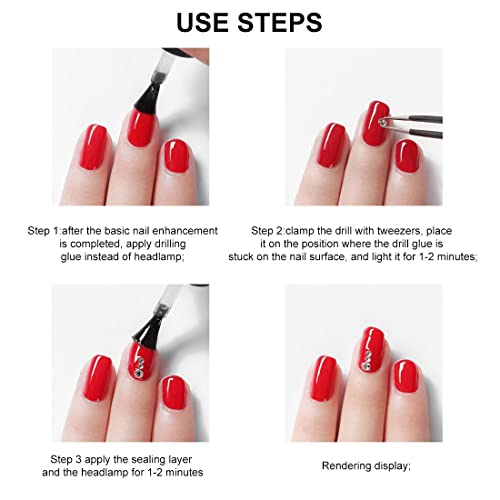 USE STEPS

Step 1:after the basic nail enhancement is completed, apply drilling glue instead of headlamp;

Step 2:clamp the drill with tweezers, place it on the position where the drill glue is stuck on the nail surface, and light it for 1-2 minutes;

Step 3 apply the sealing layer and the headlamp for 1-2 minutes

Rendering display;