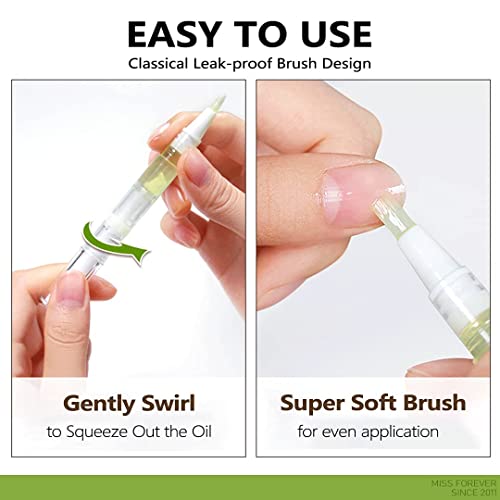 EASY TO USE
Classical Leak-proof Brush Design

Gently Swirl
to Squeeze Out the Oil

Super Soft Brush
for even application

MISS FOREVER
SINCE 2011