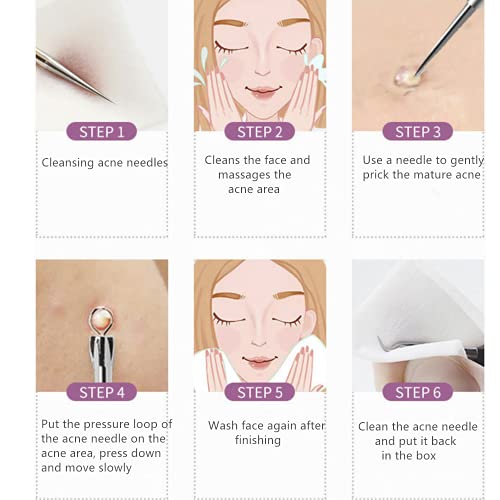 STEP 1

Cleansing acne needles

STEP 2

Cleans the face and massages the acne area

STEP 3

Use a needle to gently prick the mature acne

STEP 4

Put the pressure loop of the acne needle on the acne area, press down and move slowly

STEP 5

Wash face again after finishing

STEP 6

Clean the acne needle and put it back in the box