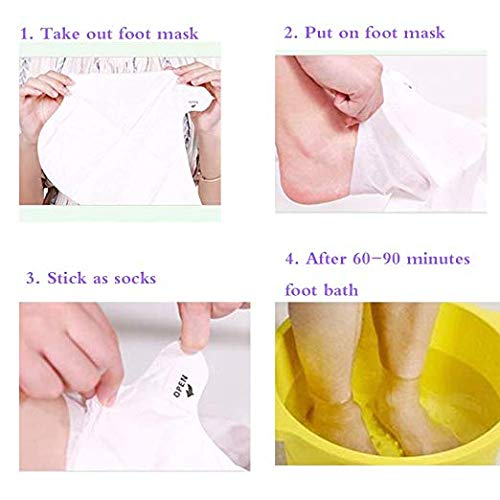 1. Take out foot mask

2. Put on foot mask

3. Stick as socks

OPEN

4. After 60-90 minutes foot bath