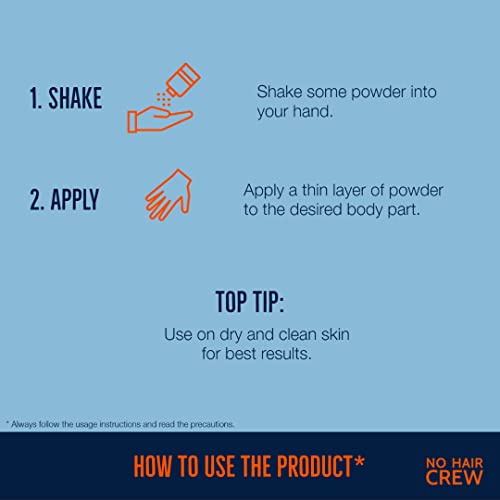 1. SHAKE

Shake some powder into your hand.

2. APPLY

Apply a thin layer of powder to the desired body part.

TOP TIP:

Use on dry and clean skin for best results.

* Always follow the usage instructions and read the precautions.

HOW TO USE THE PRODUCT*

NO HAIR CREW