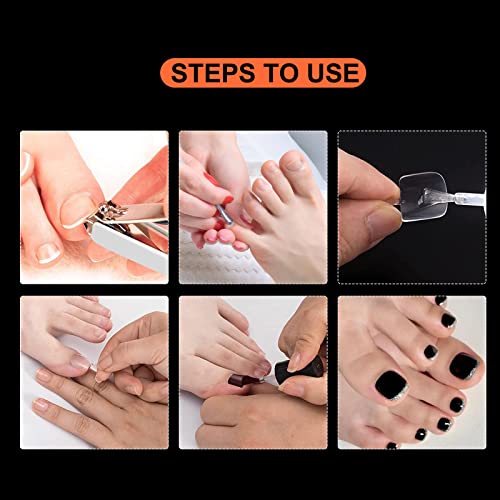 STEPS TO USE