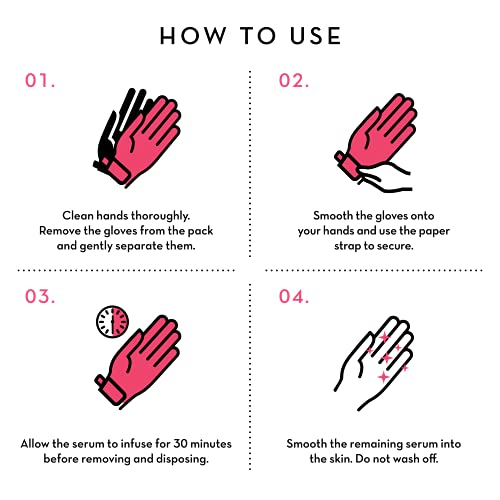 HOW TO USE

01.

Clean hands thoroughly. Remove the gloves from the pack and gently separate them.

02.

Smooth the gloves onto your hands and use the paper strap to secure.

03.

Allow the serum to infuse for 30 minutes before removing and disposing.

04.

Smooth the remaining serum into the skin. Do not wash off.