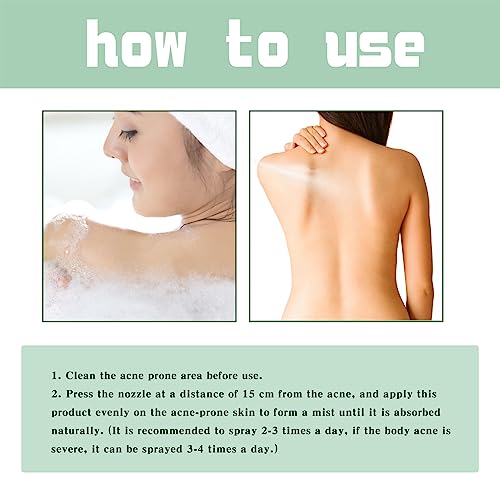 how to use

1. Clean the acne prone area before use.
2. Press the nozzle at a distance of 15 cm from the acne, and apply this product evenly on the acne-prone skin to form a mist until it is absorbed naturally. (It is recommended to spray 2-3 times a day, if the body acne is severe, it can be sprayed 3-4 times a day.)