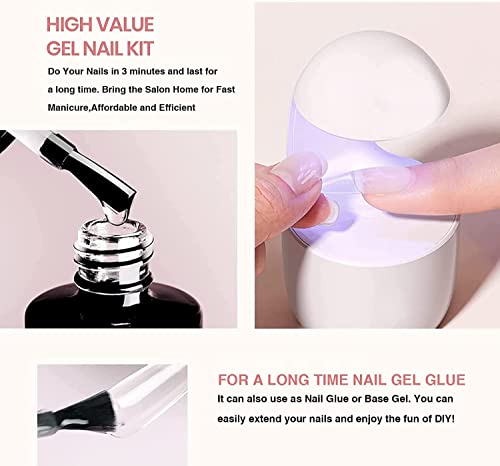 HIGH VALUE
GEL NAIL KIT

Do Your Nails in 3 minutes and last for a long time. Bring the Salon Home for Fast Manicure,Affordable and Efficient

FOR A LONG TIME NAIL GEL GLUE

It can also use as Nail Glue or Base Gel. You can easily extend your nails and enjoy the fun of DIY!