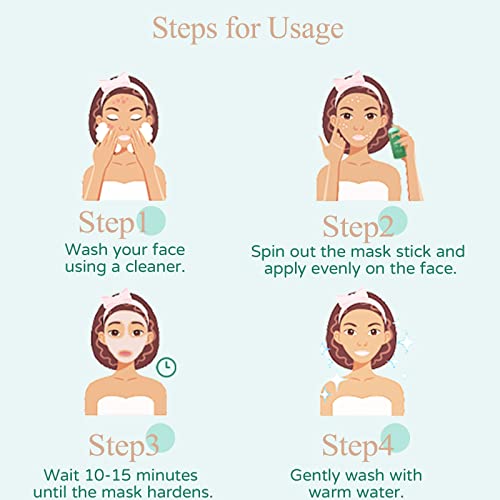 Steps for Usage

Step1
Wash your face using a cleaner.

Step2
Spin out the mask stick and apply evenly on the face.

Step3
Wait 10-15 minutes until the mask hardens.

Step4
Gently wash with warm water.