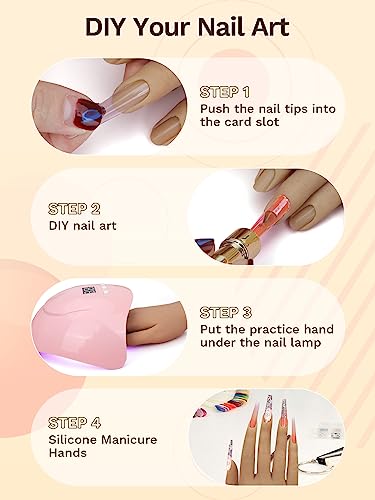 DIY Your Nail Art

STEP 1
Push the nail tips into the card slot

STEP 2
DIY nail art

STEP 3
Put the practice hand under the nail lamp

STEP 4
Silicone Manicure Hands