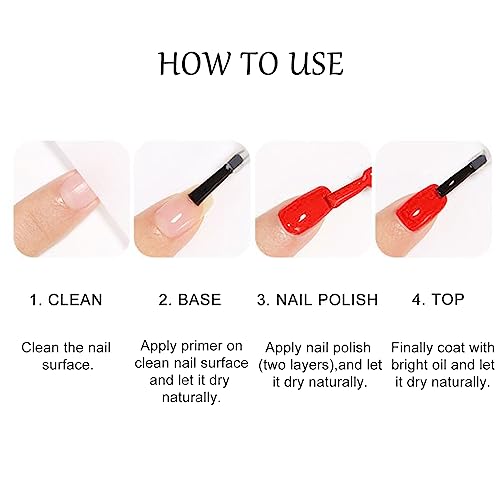 HOW TO USE

1. CLEAN

Clean the nail surface.

2. BASE

Apply primer on clean nail surface and let it dry naturally.

3. NAIL POLISH

Apply nail polish (two layers),and let it dry naturally.

4. TOP

Finally coat with bright oil and let it dry naturally.