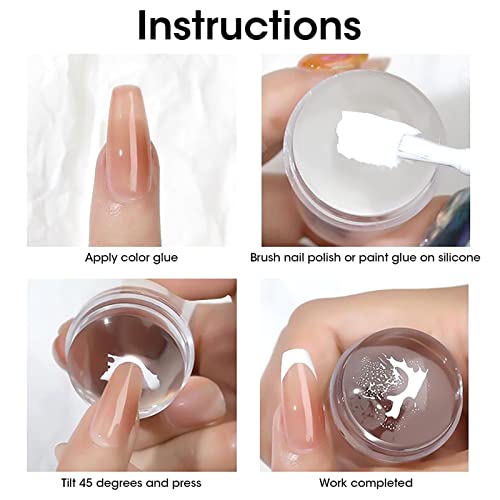 Instructions

Apply color glue

Brush nail polish or paint glue on silicone

Tilt 45 degrees and press

Work completed