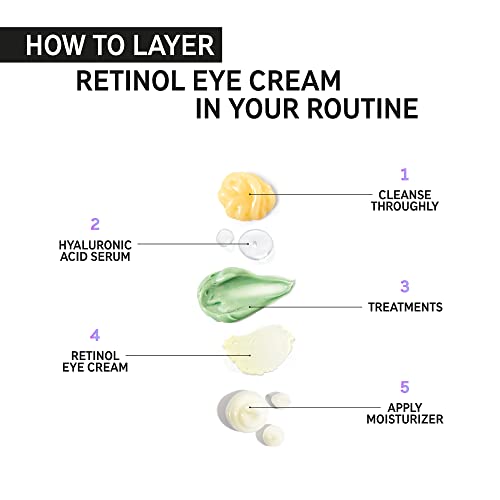 HOW TO LAYER
RETINOL EYE CREAM
IN YOUR ROUTINE

1
CLEANSE THROUGHLY

2
HYALURONIC ACID SERUM

3
TREATMENTS

4
RETINOL EYE CREAM

5
APPLY MOISTURIZER