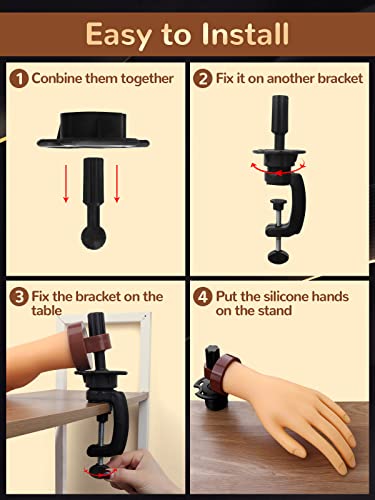 Easy to Install

1 Conbine them together

2 Fix it on another bracket

3 Fix the bracket on the table

4 Put the silicone hands on the stand