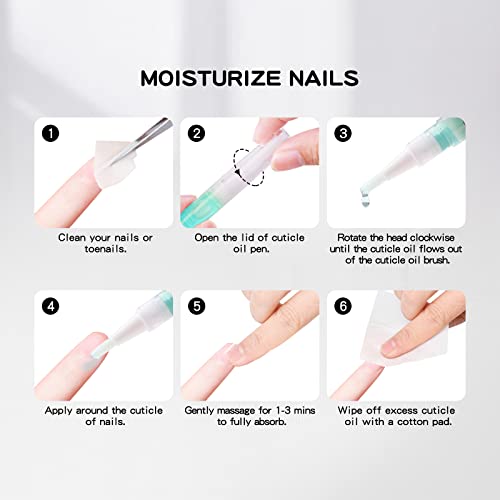 MOISTURIZE NAILS

1
Clean your nails or toenails.

2
Open the lid of cuticle oil pen.

3
Rotate the head clockwise until the cuticle oil flows out of the cuticle oil brush.

4
Apply around the cuticle of nails.

5
Gently massage for 1-3 mins to fully absorb.

6
Wipe off excess cuticle oil with a cotton pad.