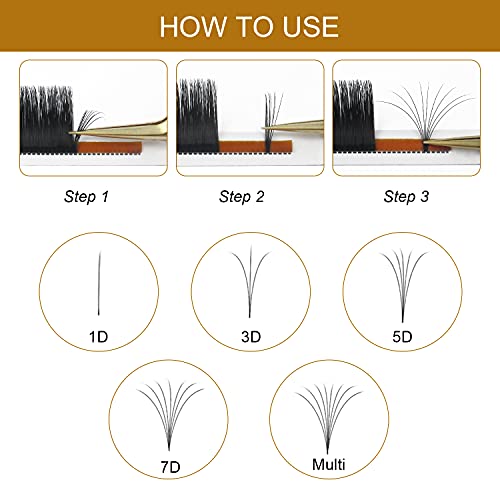 HOW TO USE

Step 1

Step 2

Step 3

1D

3D

5D

7D

Multi