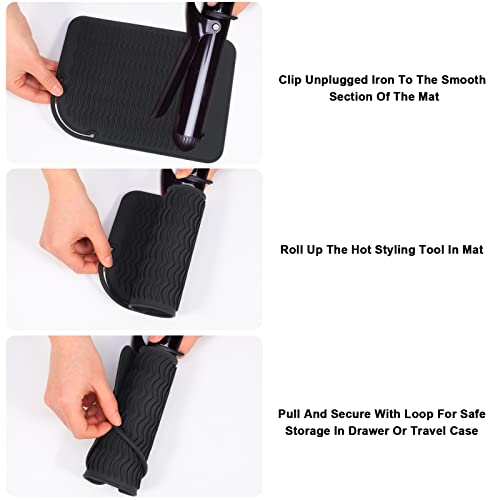 Clip Unplugged Iron To The Smooth Section Of The Mat

Roll Up The Hot Styling Tool In Mat

Pull And Secure With Loop For Safe Storage In Drawer Or Travel Case