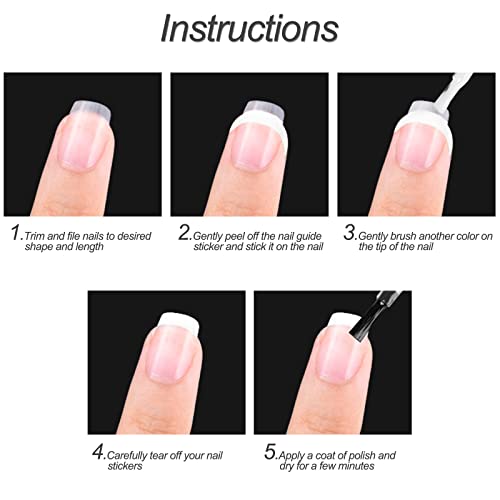 Instructions

1. Trim and file nails to desired shape and length

2. Gently peel off the nail guide sticker and stick it on the nail

3. Gently brush another color on the tip of the nail

4. Carefully tear off your nail stickers

5. Apply a coat of polish and dry for a few minutes