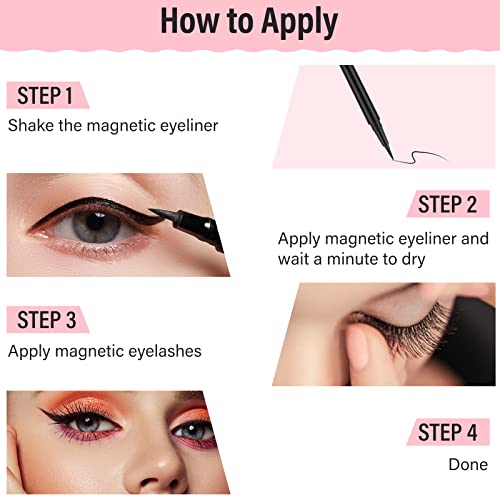 How to Apply

STEP 1
Shake the magnetic eyeliner

STEP 2
Apply magnetic eyeliner and wait a minute to dry

STEP 3
Apply magnetic eyelashes

STEP 4
Done