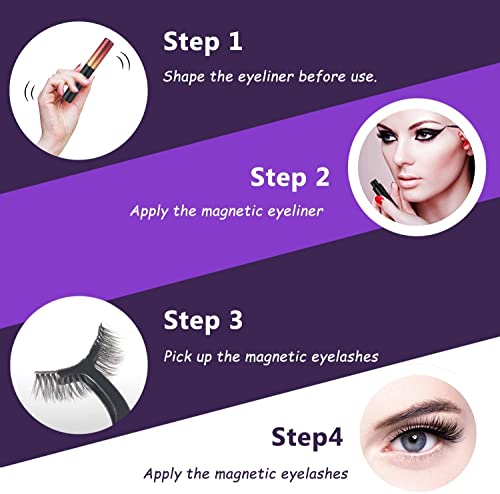 Step 1

Shape the eyeliner before use.

Step 2

Apply the magnetic eyeliner

Step 3

Pick up the magnetic eyelashes

Step4

Apply the magnetic eyelashes