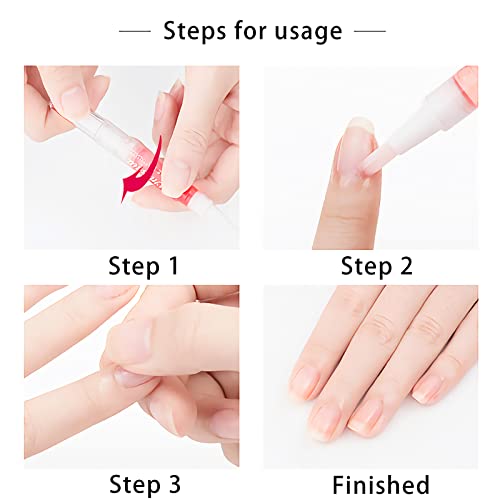 Steps for usage

Step 1

Step 2

Step 3

Finished