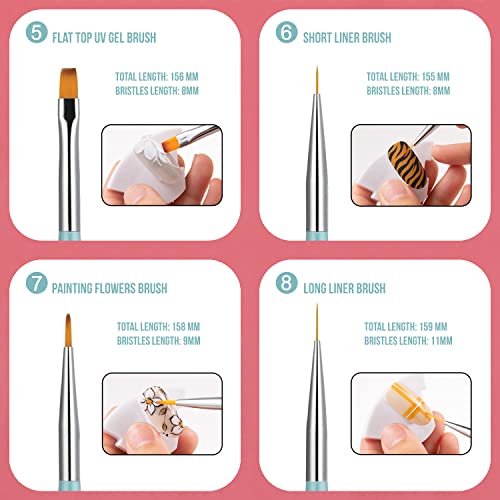 5 FLAT TOP UV GEL BRUSH

TOTAL LENGTH: 156 MM
BRISTLES LENGTH: 8MM

6 SHORT LINER BRUSH

TOTAL LENGTH: 155 MM
BRISTLES LENGTH: 8MM

7 PAINTING FLOWERS BRUSH

TOTAL LENGTH: 158 MM
BRISTLES LENGTH: 9MM

8 LONG LINER BRUSH

TOTAL LENGTH: 159 MM
BRISTLES LENGTH: 11MM