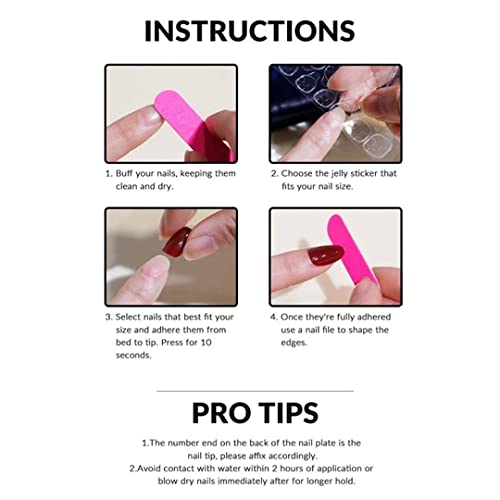 INSTRUCTIONS

1. Buff your nails, keeping them clean and dry.

2. Choose the jelly sticker that fits your nail size.

3. Select nails that best fit your size and adhere them from bed to tip. Press for 10 seconds.

4. Once they're fully adhered use a nail file to shape the edges.

PRO TIPS

1.The number end on the back of the nail plate is the nail tip, please affix accordingly.
2.Avoid contact with water within 2 hours of application or blow dry nails immediately after for longer hold.