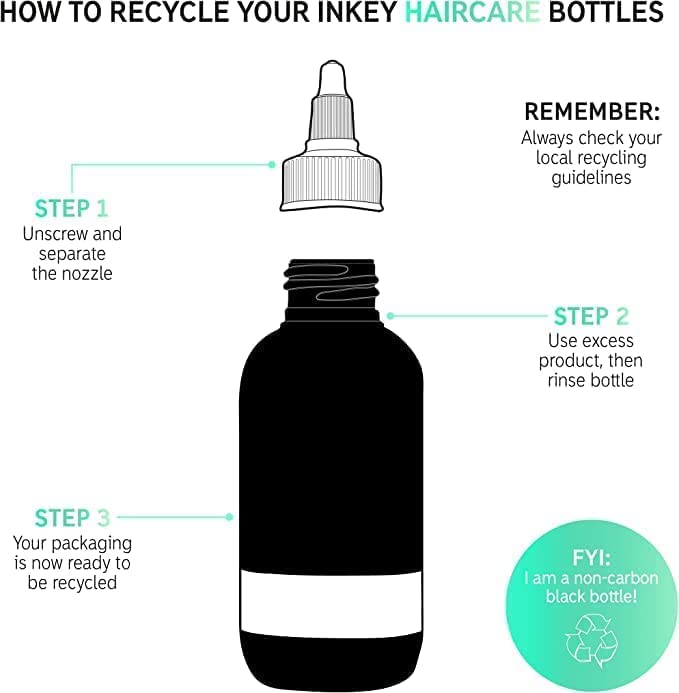 HOW TO RECYCLE YOUR INKEY HAIRCARE BOTTLES

REMEMBER:
Always check your local recycling guidelines

STEP 1
Unscrew and separate the nozzle

STEP 2
Use excess product, then rinse bottle

STEP 3
Your packaging is now ready to be recycled

FYI:
I am a non-carbon black bottle!