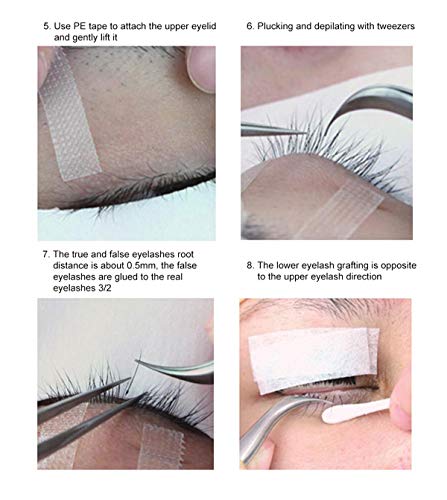 5. Use PE tape to attach the upper eyelid and gently lift it

6. Plucking and depilating with tweezers

7. The true and false eyelashes root distance is about 0.5mm, the false eyelashes are glued to the real eyelashes 3/2

8. The lower eyelash grafting is opposite to the upper eyelash direction