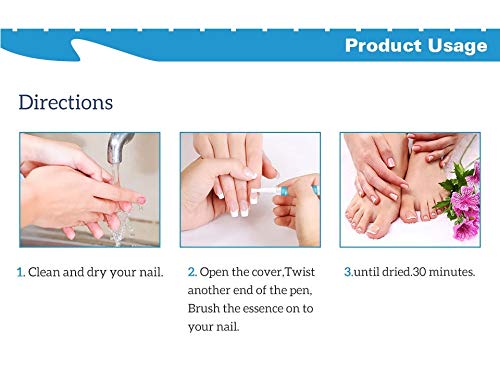 Product Usage

Directions

1. Clean and dry your nail.

2. Open the cover,Twist another end of the pen, Brush the essence on to your nail.

3.until dried.30 minutes.