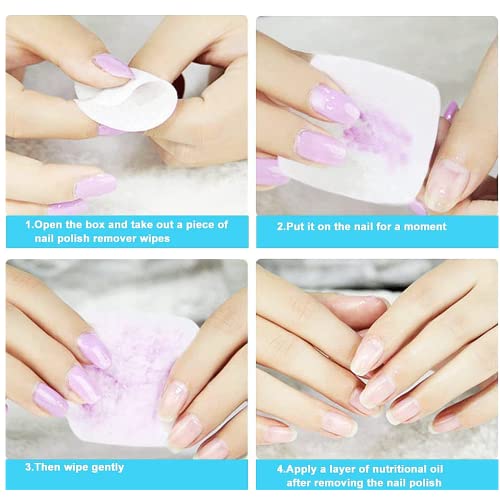 1.Open the box and take out a piece of nail polish remover wipes

2.Put it on the nail for a moment

3.Then wipe gently

4.Apply a layer of nutritional oil after removing the nail polish