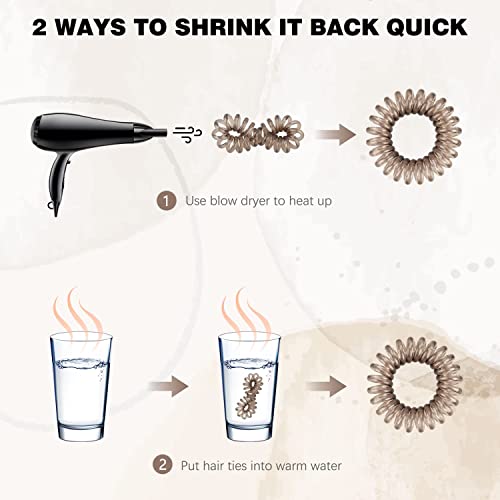 2 WAYS TO SHRINK IT BACK QUICK

1 Use blow dryer to heat up

2 Put hair ties into warm water