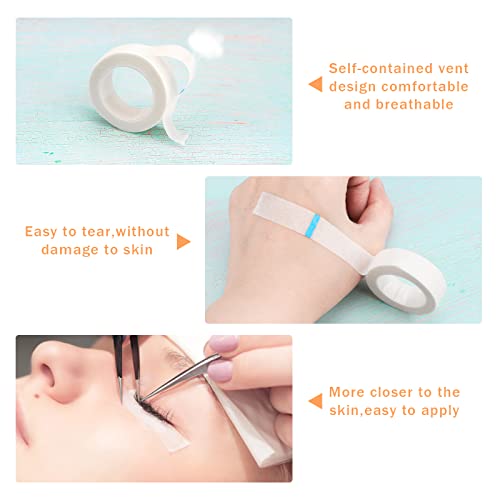 Self-contained vent design comfortable and breathable

Easy to tear,without damage to skin

More closer to the skin,easy to apply