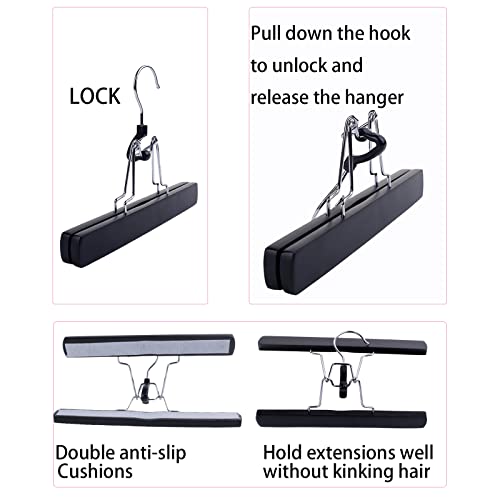 LOCK

Pull down the hook to unlock and release the hanger

Double anti-slip Cushions

Hold extensions well without kinking hair