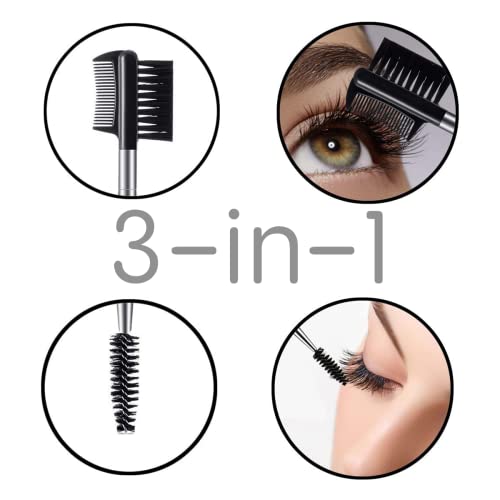 3-in-1