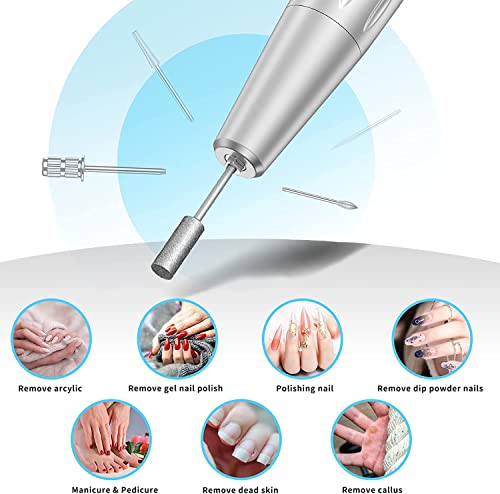 Remove arcylic

Remove gel nail polish

Polishing nail

Remove dip powder nails

Manicure & Pedicure

Remove dead skin

Remove callus