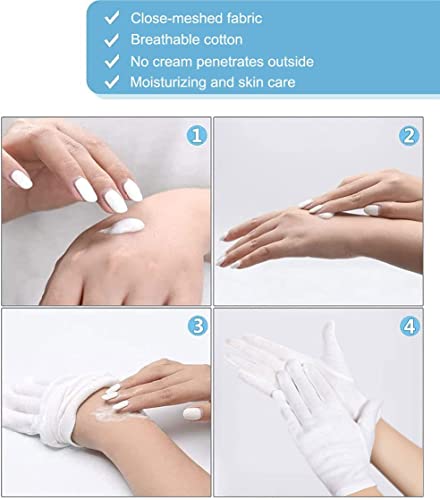 ✓ Close-meshed fabric
✓ Breathable cotton
✓ No cream penetrates outside
✓ Moisturizing and skin care

1

2

3

4