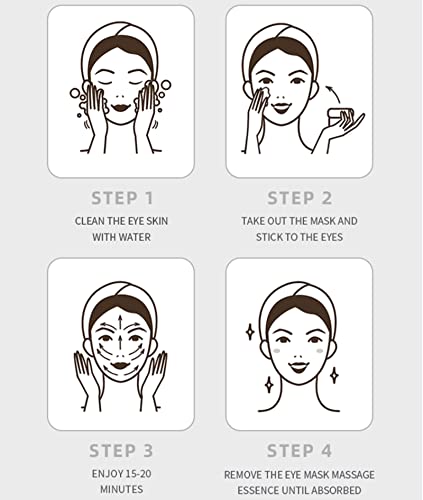 STEP 1
CLEAN THE EYE SKIN WITH WATER

STEP 2
TAKE OUT THE MASK AND STICK TO THE EYES

STEP 3
ENJOY 15-20 MINUTES

STEP 4
REMOVE THE EYE MASK MASSAGE ESSENCE UNTIL ABSORBED