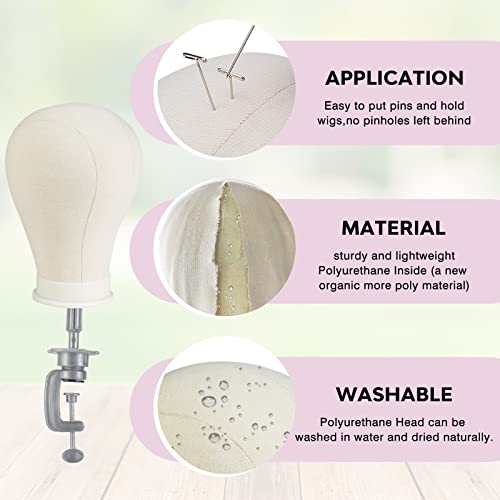 APPLICATION

Easy to put pins and hold wigs,no pinholes left behind

MATERIAL

sturdy and lightweight Polyurethane Inside (a new organic more poly material)

WASHABLE

Polyurethane Head can be washed in water and dried naturally.