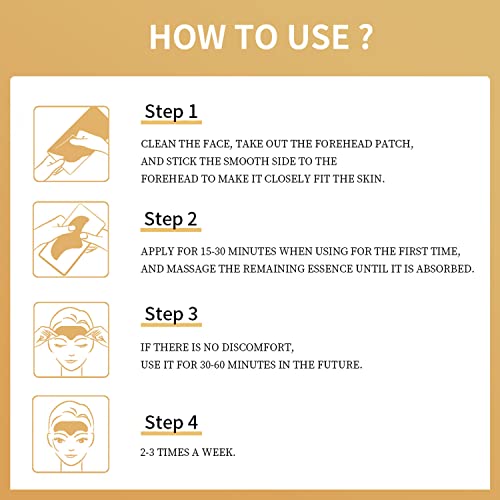 HOW TO USE ?

Step 1

CLEAN THE FACE, TAKE OUT THE FOREHEAD PATCH, AND STICK THE SMOOTH SIDE TO THE FOREHEAD TO MAKE IT CLOSELY FIT THE SKIN.

Step 2

APPLY FOR 15-30 MINUTES WHEN USING FOR THE FIRST TIME, AND MASSAGE THE REMAINING ESSENCE UNTIL IT IS ABSORBED.

Step 3

IF THERE IS NO DISCOMFORT, USE IT FOR 30-60 MINUTES IN THE FUTURE.

Step 4

2-3 TIMES A WEEK.