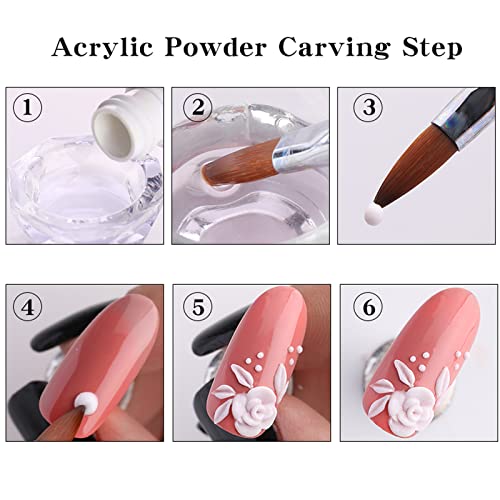 Acrylic Powder Carving Step

1

2

3

4

5

6