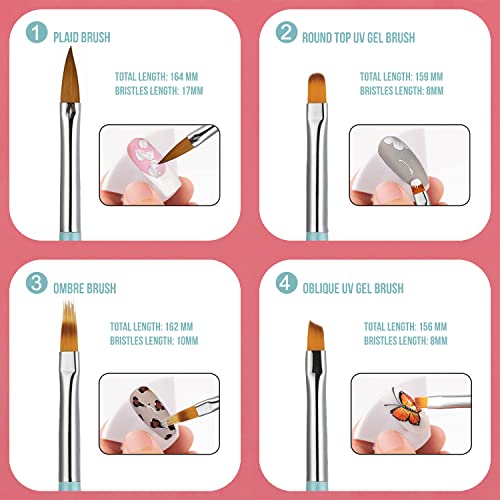 1 PLAID BRUSH

TOTAL LENGTH: 164 MM
BRISTLES LENGTH: 17MM

2 ROUND TOP UV GEL BRUSH

TOTAL LENGTH: 159 MM
BRISTLES LENGTH: 8MM

3 OMBRE BRUSH

TOTAL LENGTH: 162 MM
BRISTLES LENGTH: 10MM

4 OBLIQUE UV GEL BRUSH

TOTAL LENGTH: 156 MM
BRISTLES LENGTH: 8MM