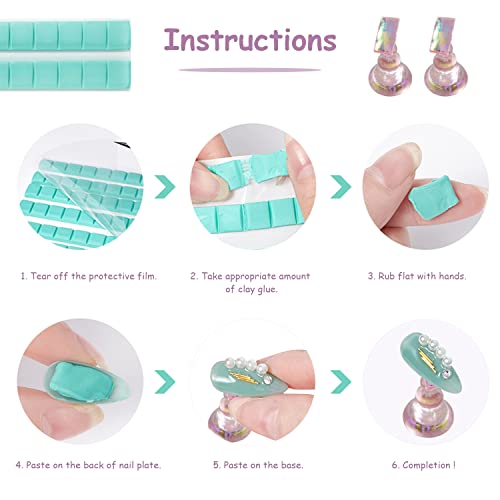 Instructions

1. Tear off the protective film.

2. Take appropriate amount of clay glue.

3. Rub flat with hands.

4. Paste on the back of nail plate.

5. Paste on the base.

6. Completion !