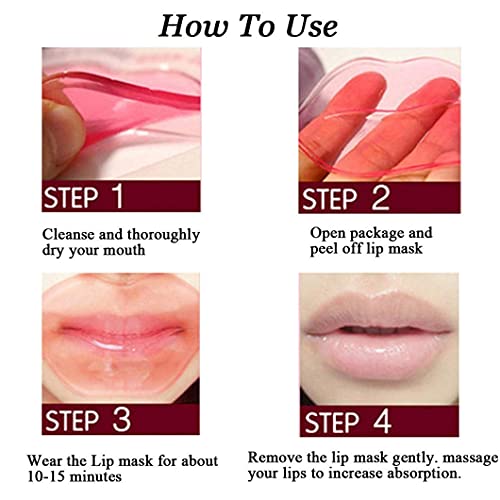 How To Use

STEP 1

Cleanse and thoroughly dry your mouth

STEP 2

Open package and peel off lip mask

STEP 3

Wear the Lip mask for about 10-15 minutes

STEP 4

Remove the lip mask gently. massage your lips to increase absorption.