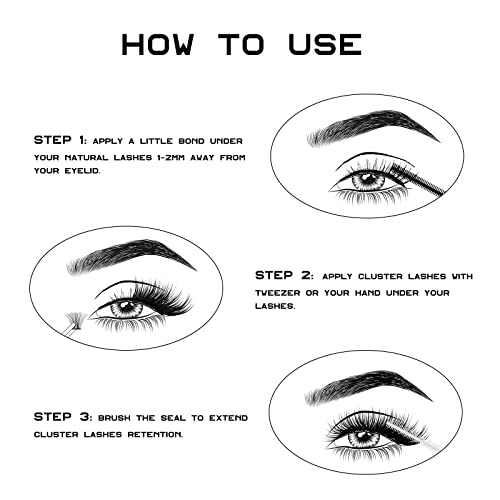 HOW TO USE

STEP 1: APPLY A LITTLE BOND UNDER YOUR NATURAL LASHES 1-2MM AWAY FROM YOUR EYELID.

STEP 2: APPLY CLUSTER LASHES WITH TWEEZER OR YOUR HAND UNDER YOUR LASHES.

STEP 3: BRUSH THE SEAL TO EXTEND CLUSTER LASHES RETENTION.