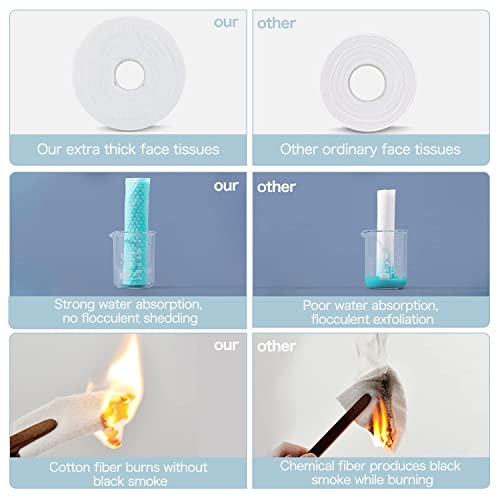 our

Our extra thick face tissues

other

Other ordinary face tissues

our

Strong water absorption, no flocculent shedding

other

Poor water absorption, flocculent exfoliation

our

Cotton fiber burns without black smoke

other

Chemical fiber produces black smoke while burning