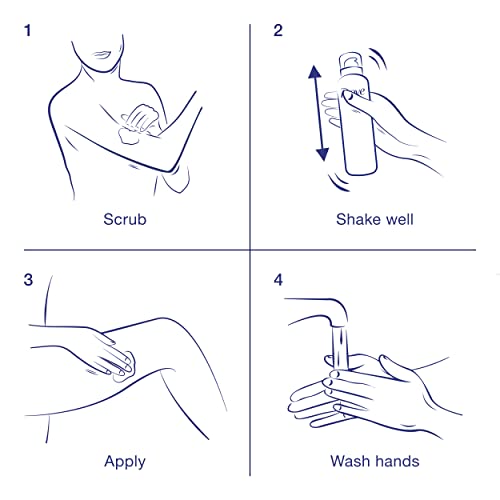 1

Scrub

2

Dove

Shake well

3

Apply

4

Wash hands