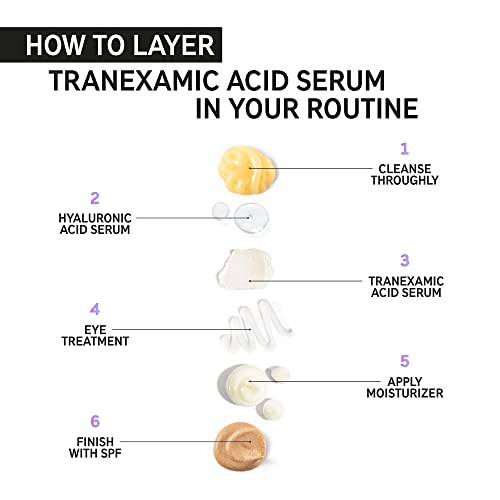 HOW TO LAYER
TRANEXAMIC ACID SERUM IN YOUR ROUTINE

1
CLEANSE THROUGHLY

2
HYALURONIC ACID SERUM

3
TRANEXAMIC ACID SERUM

4
EYE TREATMENT

5
APPLY MOISTURIZER

6
FINISH WITH SPF