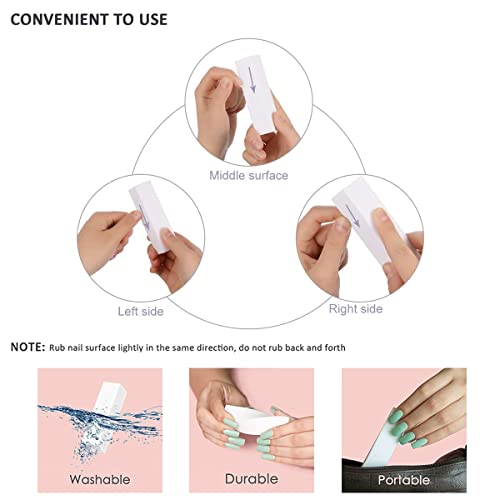 CONVENIENT TO USE

Middle surface

Left side

Right side

NOTE: Rub nail surface lightly in the same direction, do not rub back and forth

Washable

Durable

Portable