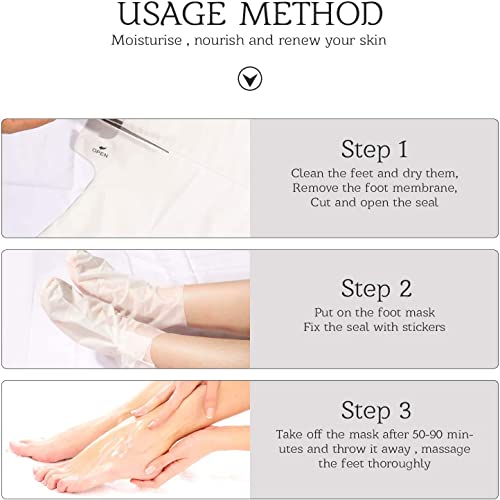 USAGE METHOD

Moisturise , nourish and renew your skin

OPEN

Step 1

Clean the feet and dry them, Remove the foot membrane, Cut and open the seal

Step 2

Put on the foot mask Fix the seal with stickers

Step 3

Take off the mask after 50-90 minutes and throw it away , massage the feet thoroughly