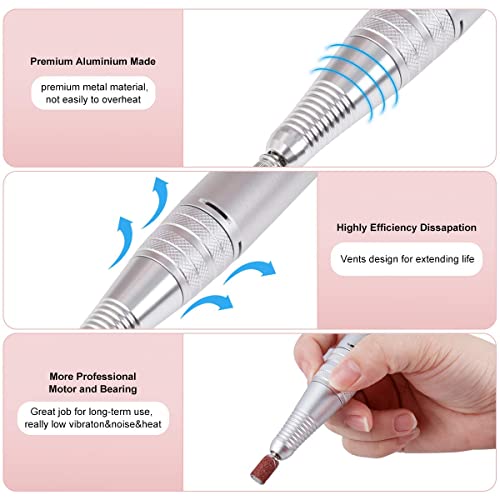 Premium Aluminium Made

premium metal material, not easily to overheat

Highly Efficiency Dissapation

Vents design for extending life

More Professional Motor and Bearing

Great job for long-term use, really low vibraton&noise&heat