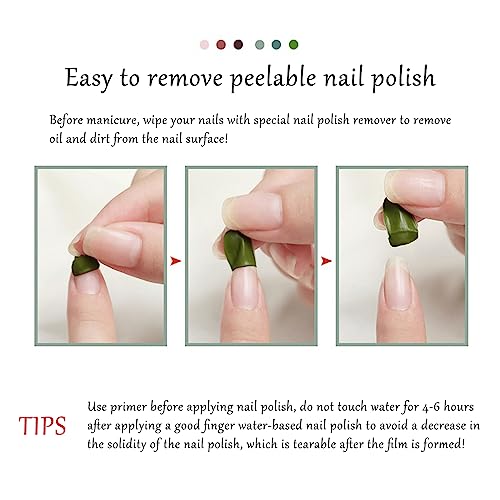 Easy to remove peelable nail polish

Before manicure, wipe your nails with special nail polish remover to remove oil and dirt from the nail surface!

TIPS

Use primer before applying nail polish, do not touch water for 4-6 hours after applying a good finger water-based nail polish to avoid a decrease in the solidity of the nail polish, which is tearable after the film is formed!