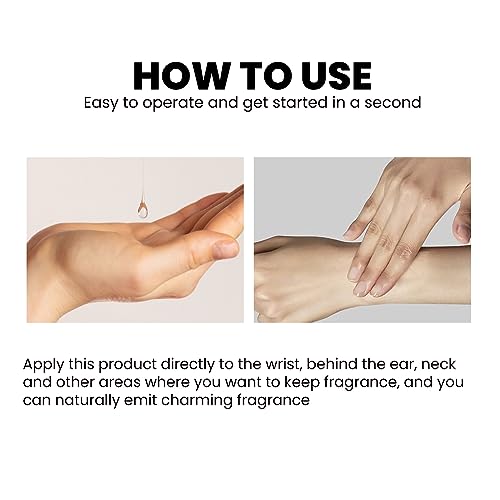 HOW TO USE
Easy to operate and get started in a second

Apply this product directly to the wrist, behind the ear, neck and other areas where you want to keep fragrance, and you can naturally emit charming fragrance